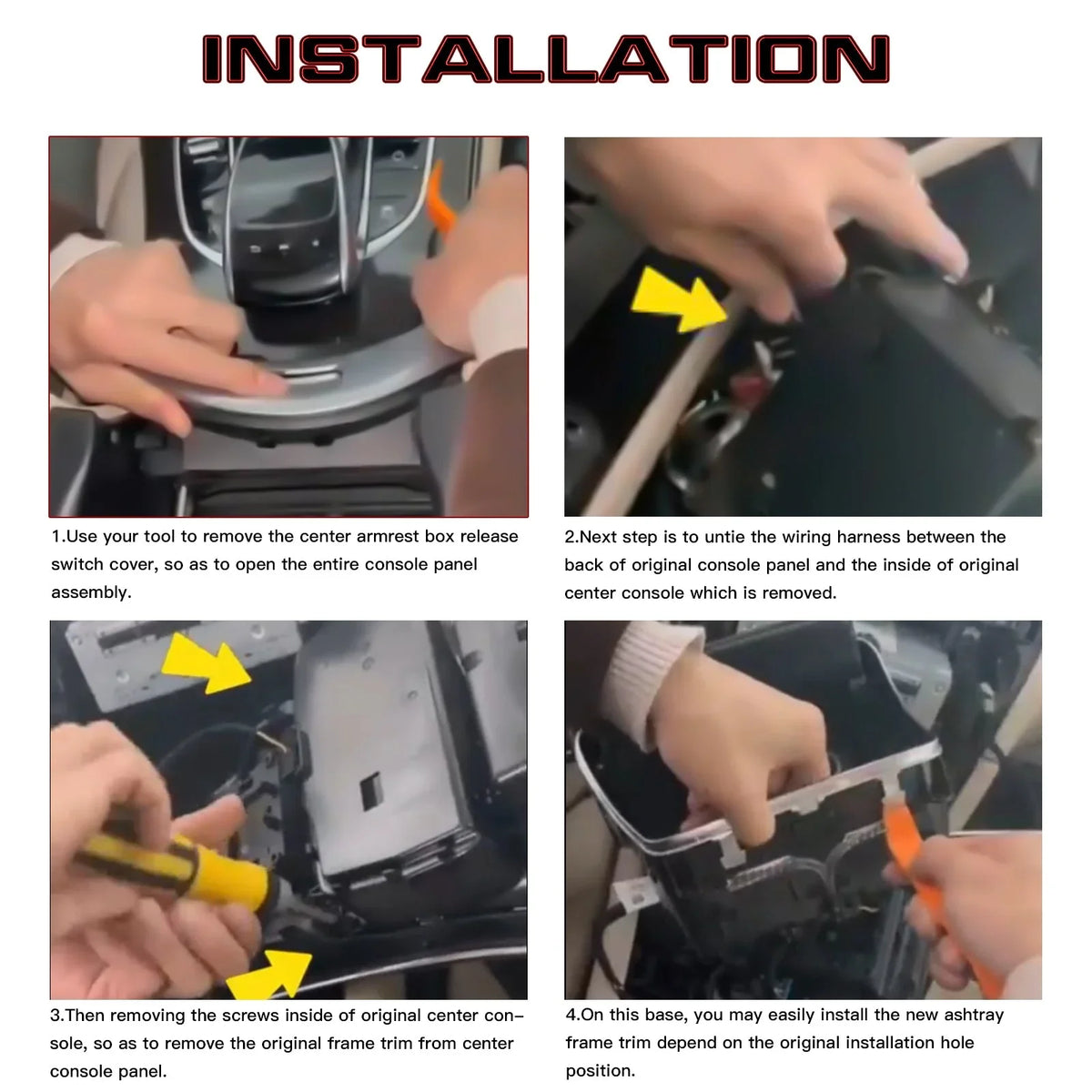 INSTALLATION

1.Use your tool to remove the center armrest box release switch cover, so as to open the entire console panel assembly.

2.Next step is to untie the wiring harness between the back of original console panel and the inside of original center console which is removed.

3.Then removing the screws inside of original center console, so as to remove the original frame trim from center console panel.

4.On this base, you may easily install the new ashtray frame trim depend on the original installation hole position.